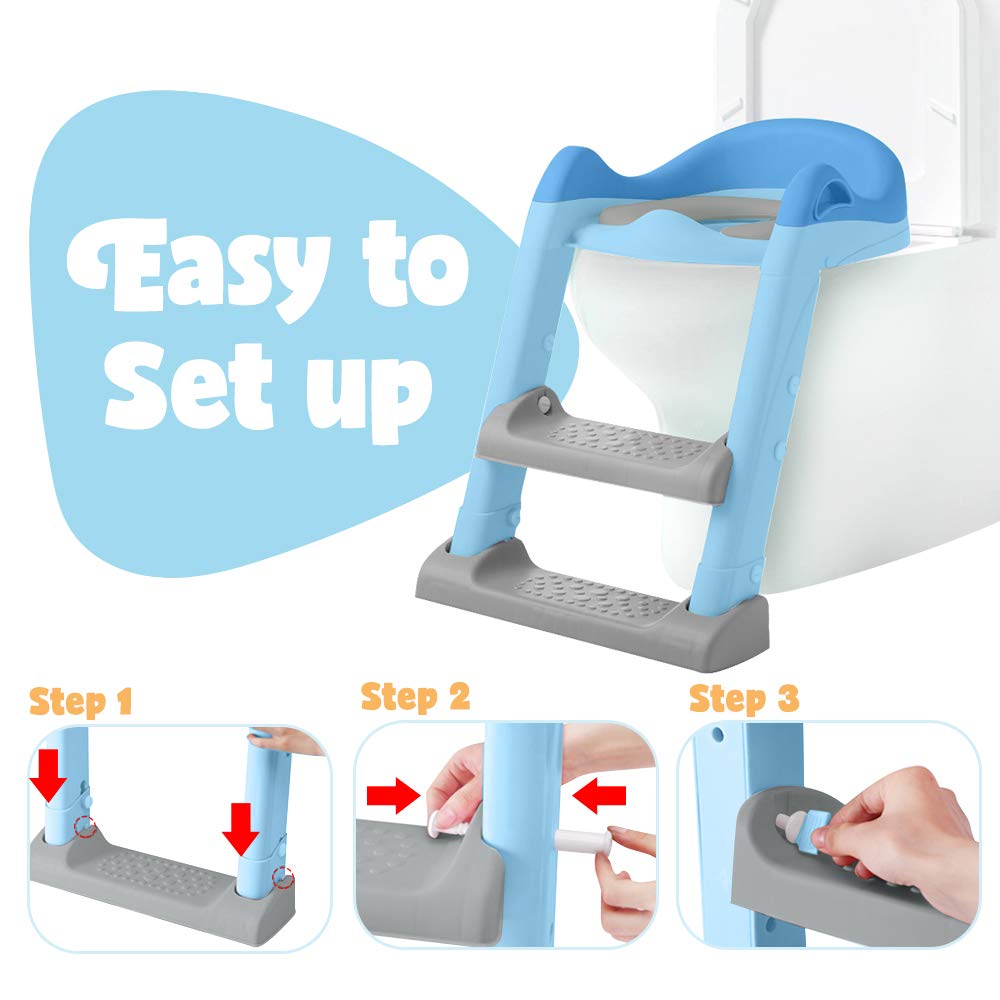 Easy to Set up

Step 1

Step 2

Step 3